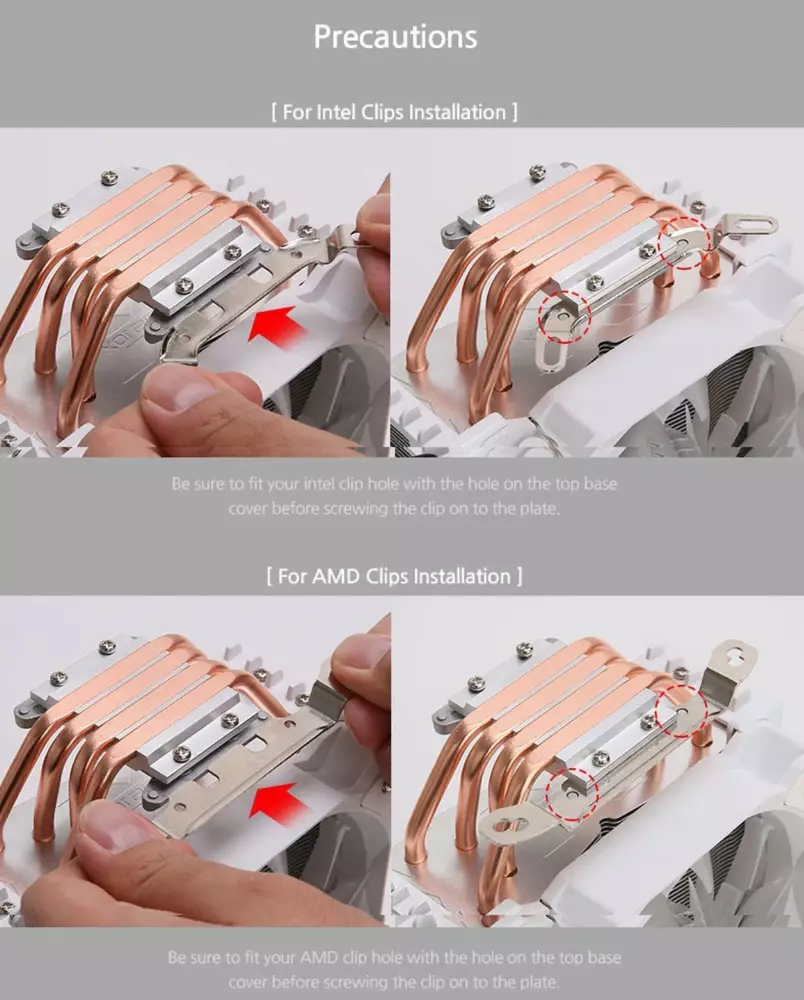 Precautions

[ For Intel Clips Installation ]

Be sure to fit your intel clip hole with the hole on the top base cover before screwing the clip on to the plate.

[ For AMD Clips Installation ]

Be sure to fit your AMD clip hole with the hole on the top base cover before screwing the clip on to the plate.